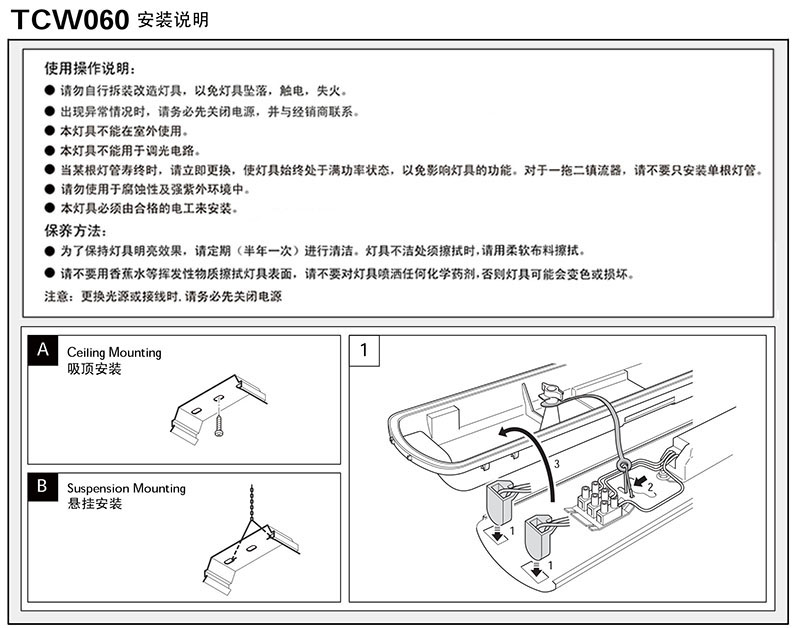 TCW060 安装说明

使用操作说明：

● 请勿自行拆装改造灯具，以免灯具坠落，触电，失火。

● 出现异常情况时，请务必先关闭电源，并与经销商联系。

● 本灯具不能在室外使用。

● 本灯具不能用于调光电路。

● 当某根灯管寿终时，请立即更换，使灯具始终处于满功率状态，以免影响灯具的功能。对于一拖二镇流器，请不要只安装单根灯管。

● 请勿使用于腐蚀性及强紫外环境中。

● 本灯具必须由合格的电工来安装。

保养方法：

● 为了保持灯具明亮效果，请定期（半年一次）进行清洁。灯具不洁处须擦拭时，请用柔软布料擦拭。

● 请不要用香蕉水等挥发性物质擦拭灯具表面，请不要对灯具喷洒任何化学药剂，否则灯具可能会变色或损坏。

注意：更换光源或接线时，请务必先关闭电源

A Ceiling Mounting 吸顶安装

B Suspension Mounting 悬挂安装

1

3

2

1

1